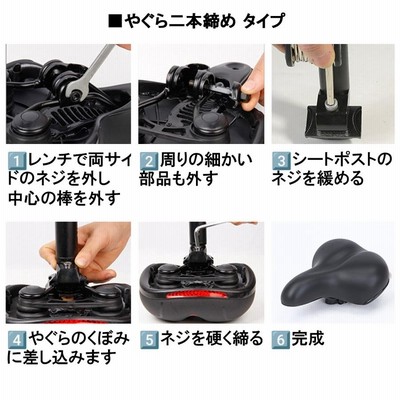 ■やぐら二本締め タイプ

1 レンチで両サイドのネジを外し中心の棒を外す

2 周りの細かい部品も外す

3 シートポストのネジを緩める

4 やぐらのくぼみに差し込みます

5 ネジを硬く締る

6 完成