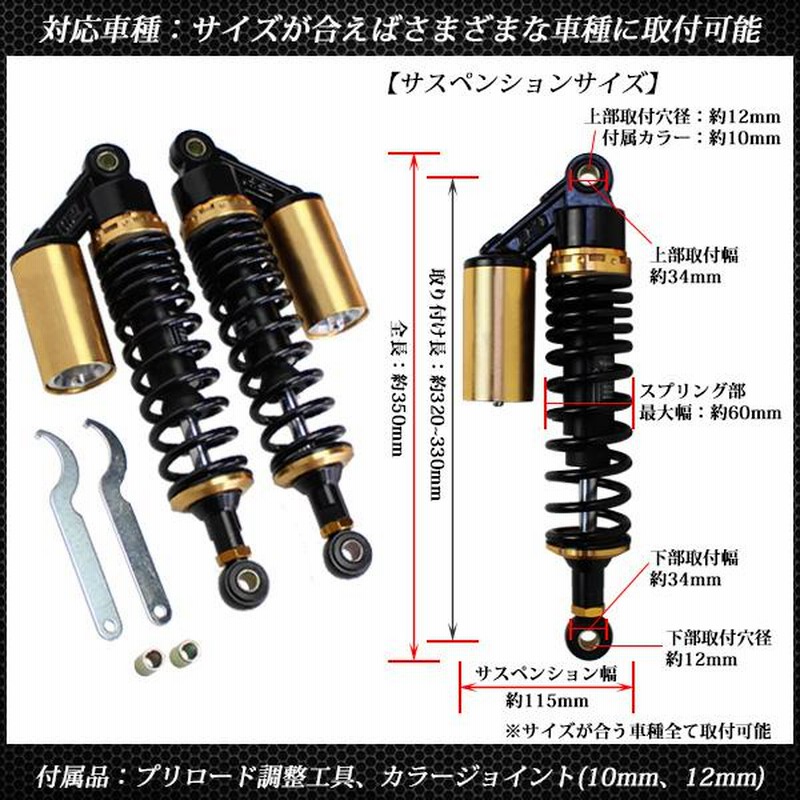 対応車種：サイズが合えばさまざまな車種に取付可能

【サスペンションサイズ】

上部取付穴径：約12mm
付属カラー：約10mm

上部取付幅
約34mm

全長：約350mm

取り付け長：約320~330mm

スプリング部
最大幅：約60mm

下部取付幅
約34mm

下部取付穴径
約12mm

サスペンション幅
約115mm

※サイズが合う車種全て取付可能

付属品：プリロード調整工具、カラージョイント(10mm、12mm)