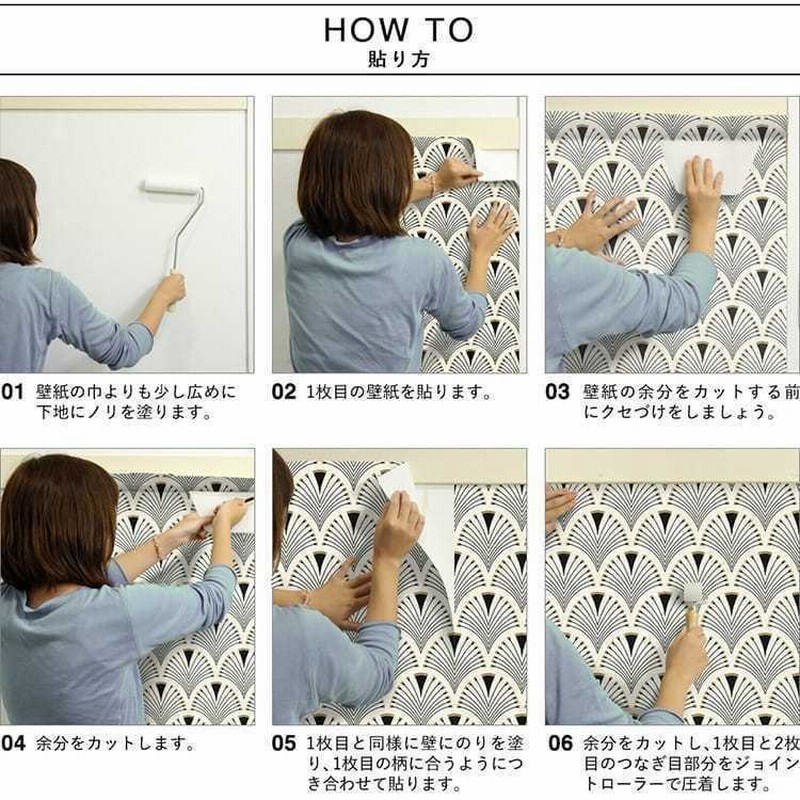 HOW TO
貼り方

01 壁紙の巾よりも少し広めに下地にノリを塗ります。

02 1枚目の壁紙を貼ります。

03 壁紙の余分をカットする前にクセづけをしましょう。

04 余分をカットします。

05 1枚目と同様に壁にのりを塗り、1枚目の柄に合うようにつき合わせて貼ります。

06 余分をカットし、1枚目と2枚目のつなぎ目部分をジョイントローラーで圧着します。