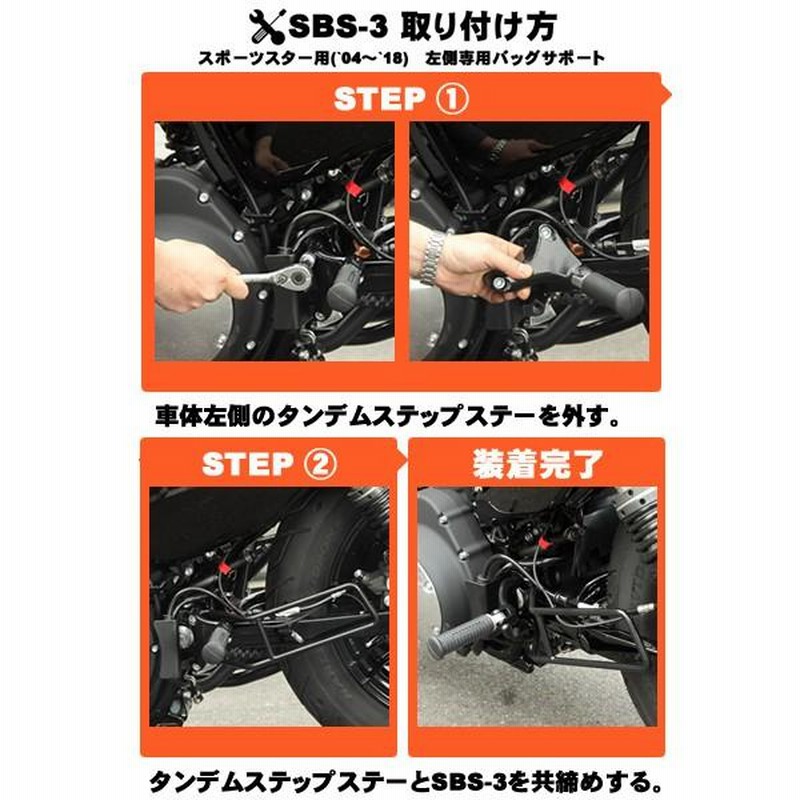 SBS-3 取り付け方
スポーツスター用(`04～`18) 左側専用バッグサポート

STEP ①

車体左側のタンデムステップステーを外す。

STEP ②

装着完了

タンデムステップステーとSBS-3を共締めする。