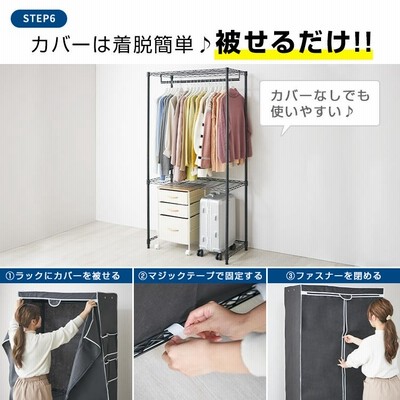 STEP6

カバーは着脱簡単♪被せるだけ!!

カバーなしでも使いやすい♪

①ラックにカバーを被せる

②マジックテープで固定する

③ファスナーを閉める