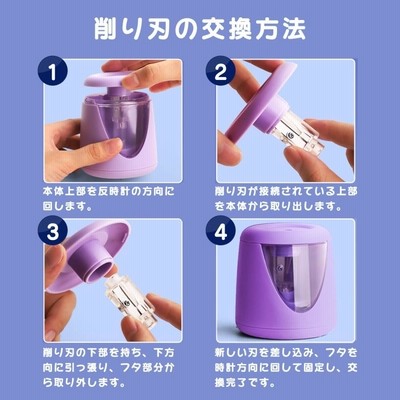 削り刃の交換方法

1

本体上部を反時計の方向に回します。

2

削り刃が接続されている上部を本体から取り出します。

3

削り刃の下部を持ち、下方向に引っ張り、フタ部分から取り外します。

4

新しい刃を差し込み、フタを時計方向に回して固定し、交換完了です。