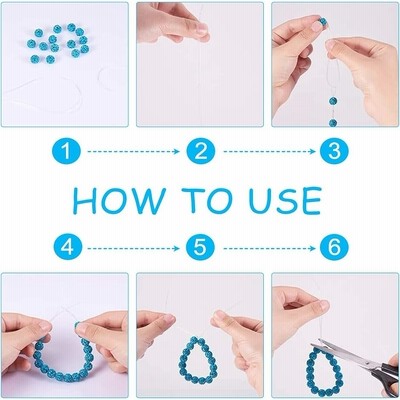 1
2
3
HOW TO USE
4
5
6