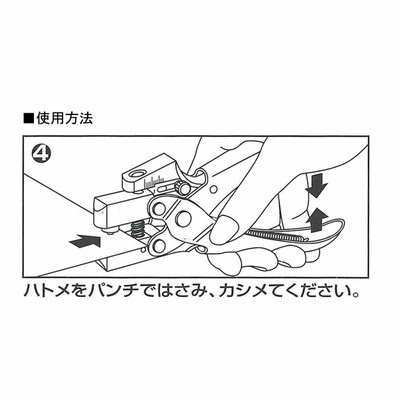 ■使用方法

4

ハトメをパンチではさみ、カシメてください。