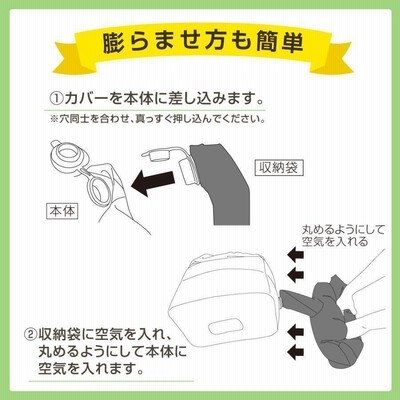 膨らませ方も簡単

①カバーを本体に差し込みます。

※穴同士を合わせ、真っすぐ押し込んでください。

収納袋

本体

丸めるようにして空気を入れる

②収納袋に空気を入れ、丸めるようにして本体に空気を入れます。