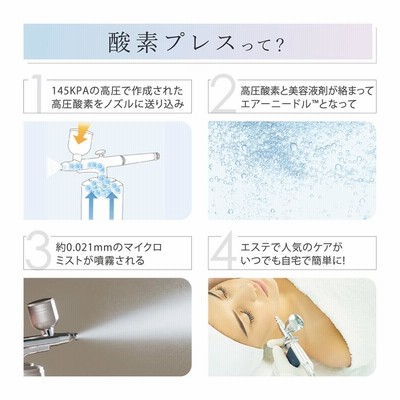 酸素プレスって?

1
145KPAの高圧で作成された高圧酸素をノズルに送り込み

2
高圧酸素と美容液剤が絡まってエアーニードル™となって

3
約0.021mmのマイクロミストが噴霧される

4
エステで人気のケアがいつでも自宅で簡単に!