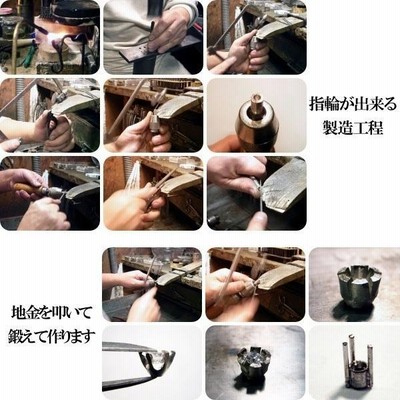 指輪が出来る
製造工程

地金を叩いて
鍛えて作ります