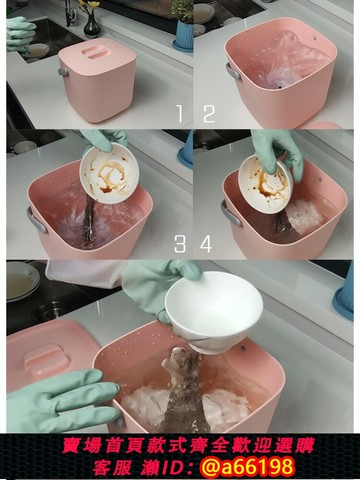 1 2

3 4

賣場首頁款式齊全歡迎選購
客服 瀨ID: @a66198