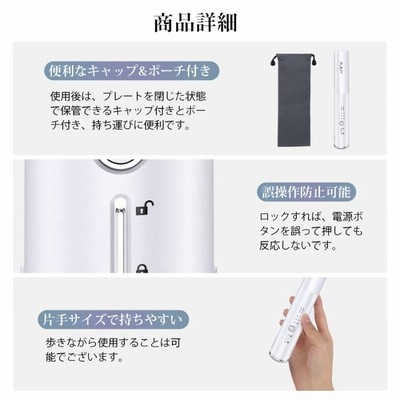 商品詳細

便利なキャップ&ポーチ付き

使用後は、プレートを閉じた状態で保管できるキャップ付きとポーチ付き、持ち運びに便利です。

誤操作防止可能

ロックすれば、電源ボタンを誤って押しても反応しないです。

片手サイズで持ちやすい

歩きながら使用することは可能でございます。