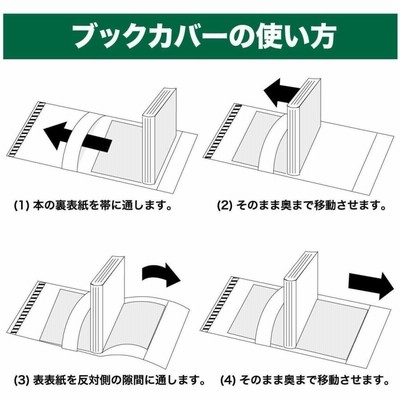 ブックカバーの使い方

(1) 本の裏表紙を帯に通します。

(2) そのまま奥まで移動させます。

(3) 表表紙を反対側の隙間に通します。

(4) そのまま奥まで移動させます。