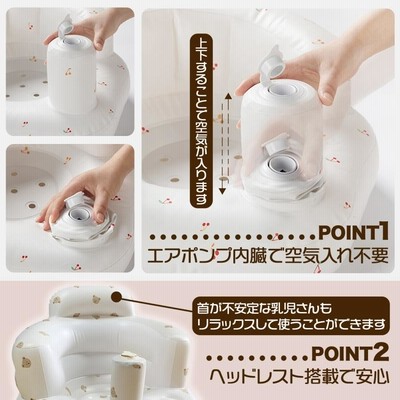 上下することで空気が入ります

POINT1
エアポンプ内臓で空気入れ不要

首が不安定な乳児さんも
リラックスして使うことができます

POINT2
ヘッドレスト搭載で安心