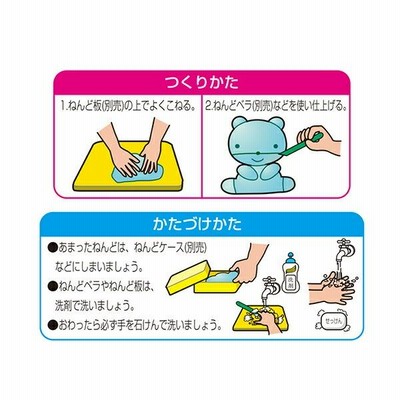 つくりかた

1.ねんど板(別売)の上でよくこねる。

2.ねんどベラ(別売)などを使い仕上げる。

かたづけかた

●あまったねんどは、ねんどケース(別売)などにしまいましょう。

●ねんどベラやねんど板は、洗剤で洗いましょう。

●おわったら必ず手を石けんで洗いましょう。

洗剤

せっけん