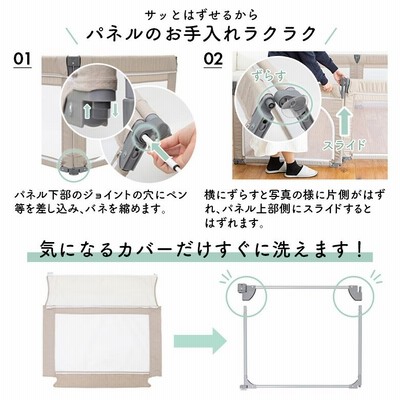 サッとはずせるから
パネルのお手入れラクラク

01

パネル下部のジョイントの穴にペン等を差し込み、バネを縮めます。

02

ずらす

スライド

横にずらすと写真の様に片側がはずれ、パネル上部側にスライドするとはずれます。

気になるカバーだけすぐに洗えます！