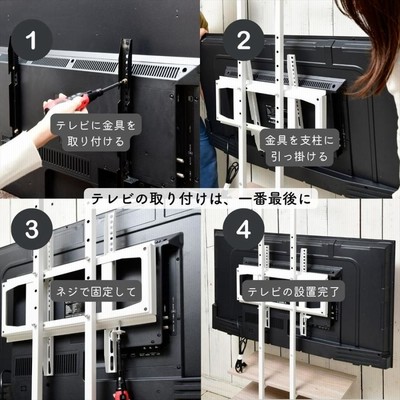 1

テレビに金具を取り付ける

2

金具を支柱に引っ掛ける

テレビの取り付けは、一番最後に

3

ネジで固定して

4

テレビの設置完了