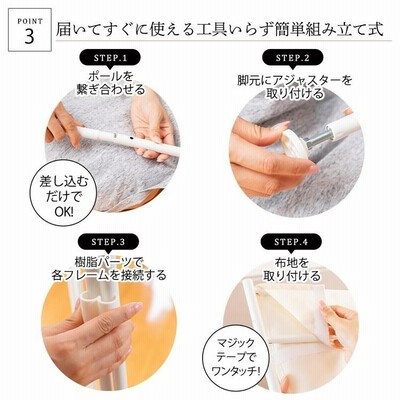 POINT 3

届いてすぐに使える工具いらず簡単組み立て式

STEP.1

ポールを繋ぎ合わせる

差し込むだけでOK!

STEP.2

脚元にアジャスターを取り付ける

STEP.3

樹脂パーツで各フレームを接続する

STEP.4

布地を取り付ける

マジックテープでワンタッチ!