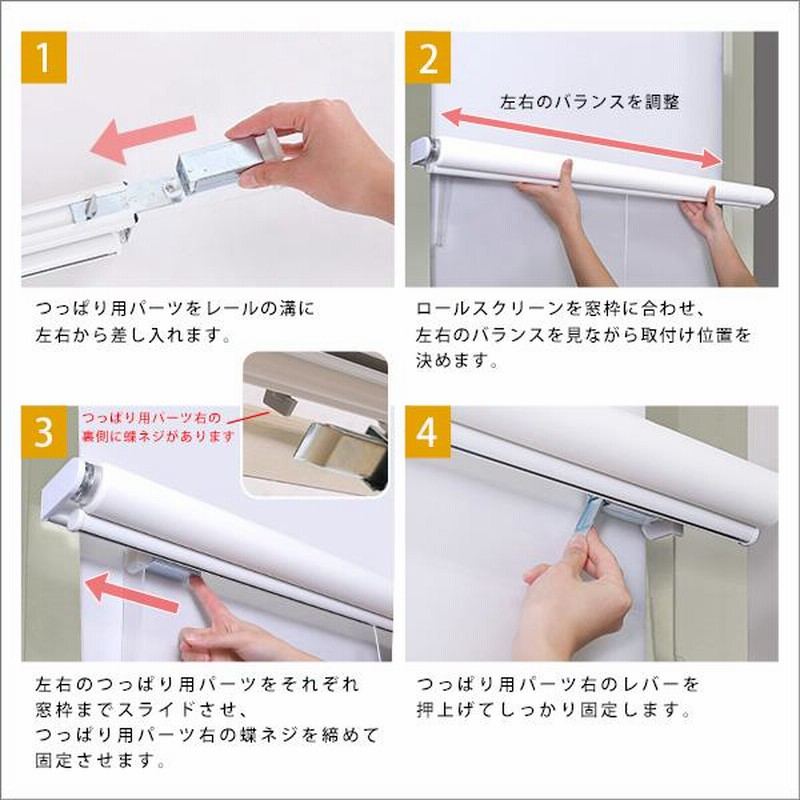 1

つっぱり用パーツをレールの溝に左右から差し入れます。

2

左右のバランスを調整

ロールスクリーンを窓枠に合わせ、左右のバランスを見ながら取付け位置を決めます。

3

つっぱり用パーツ右の裏側に蝶ネジがあります

左右のつっぱり用パーツをそれぞれ窓枠までスライドさせ、つっぱり用パーツ右の蝶ネジを締めて固定させます。

4

つっぱり用パーツ右のレバーを押上げてしっかり固定します。