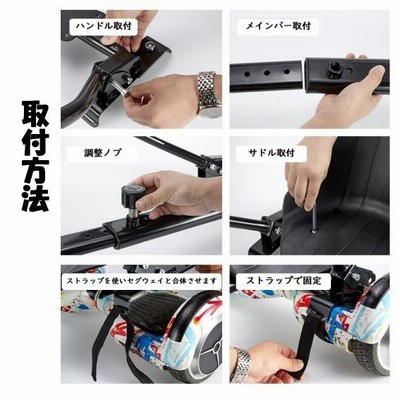 取付方法

ハンドル取付

メインバー取付

調整ノブ

サドル取付

ストラップを使いセグウェイと合体させます

ストラップで固定