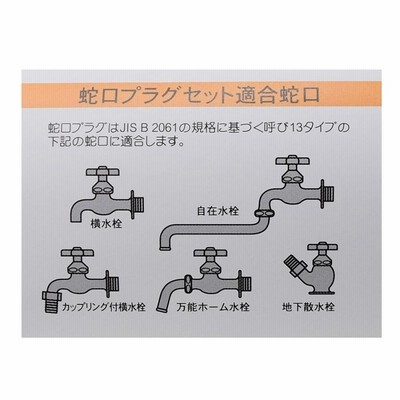 蛇口プラグセット適合蛇口

蛇口プラグはJIS B 2061の規格に基づく呼び13タイプの下記の蛇口に適合します。

横水栓

自在水栓

カップリング付横水栓

万能ホーム水栓

地下散水栓