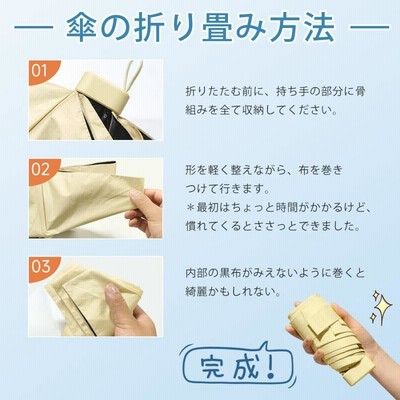 — 傘の折り畳み方法 —

01

折りたたむ前に、持ち手の部分に骨組みを全て収納してください。

02

形を軽く整えながら、布を巻きつけて行きます。
＊最初はちょっと時間がかかるけど、慣れてくるとささっとできました。

03

内部の黒布がみえないように巻くと綺麗かもしれない。

完成!