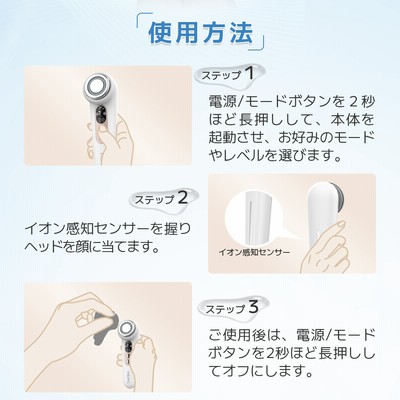 「使用方法」

ステップ 1

電源/モードボタンを 2 秒ほど長押しして、本体を起動させ、お好みのモードやレベルを選びます。

ステップ 2

イオン感知センサーを握りヘッドを顔に当てます。

イオン感知センサー

ステップ 3

ご使用後は、電源/モードボタンを2秒ほど長押ししてオフにします。