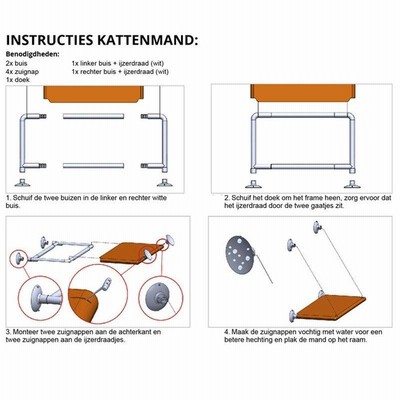 INSTRUCTIES KATTENMAND:

Benodigdheden:

2x buis
4x zuignap
1x doek

1x linker buis + ijzerdraad (wit)
1x rechter buis + ijzerdraad (wit)

1. Schuif de twee buizen in de linker en rechter witte buis.

2. Schuif het doek om het frame heen, zorg ervoor dat het ijzerdraad door de twee gaatjes zit.

3. Monteer twee zuignappen aan de achterkant en twee zuignappen aan de ijzerdraadjes.

4. Maak de zuignappen vochtig met water voor een betere hechting en plak de mand op het raam.