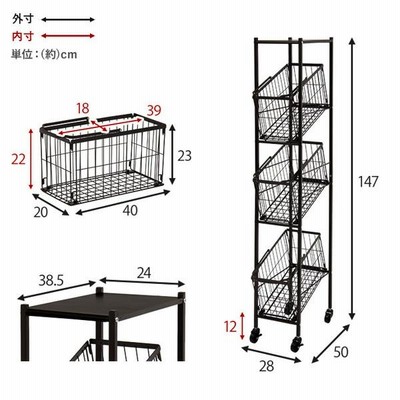 外寸
内寸
単位：(約)cm

18
39
22
23
20
40

38.5
24

147
12
28
50