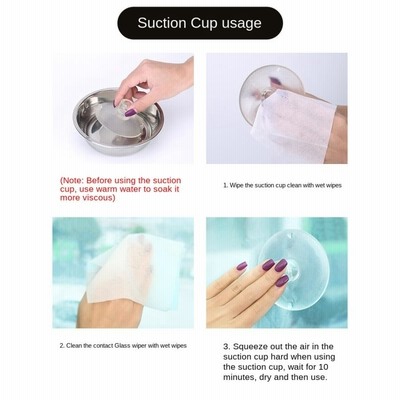 Suction Cup usage

(Note: Before using the suction cup, use warm water to soak it more viscous)

1. Wipe the suction cup clean with wet wipes

2. Clean the contact Glass wiper with wet wipes

3. Squeeze out the air in the suction cup hard when using the suction cup, wait for 10 minutes, dry and then use.