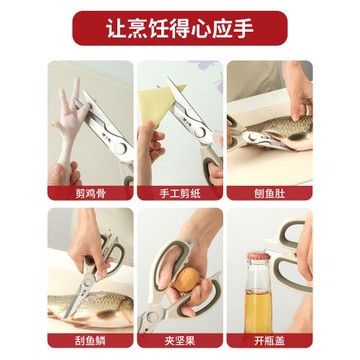 让烹饪得心应手

剪鸡骨

手工剪纸

刨鱼肚

刮鱼鳞

夹坚果

开瓶盖