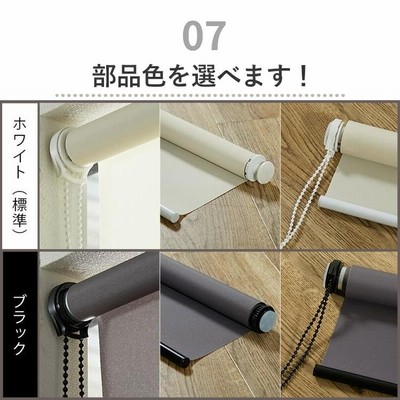 07

部品色を選べます！

ホワイト（標準）

ブラック