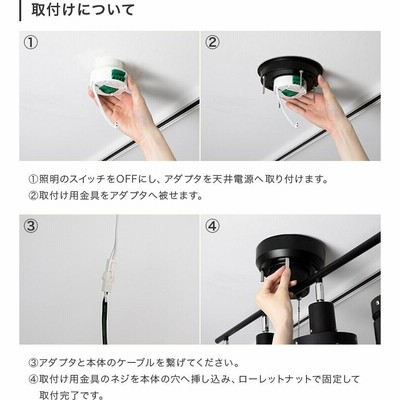 取付けについて

①

②

①照明のスイッチをOFFにし、アダプタを天井電源へ取り付けます。
②取付け用金具をアダプタへ被せます。

③

④

③アダプタと本体のケーブルを繋げてください。
④取付け用金具のネジを本体の穴へ挿し込み、ローレットナットで固定して取付完了です。