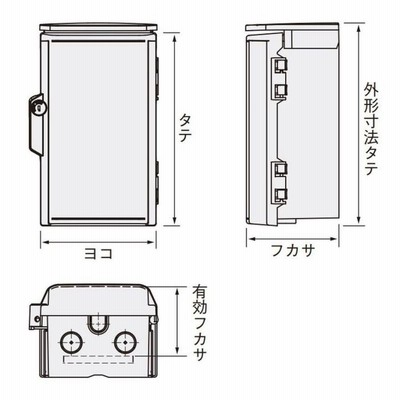 タテ

ヨコ

外形寸法タテ

フカサ

有効フカサ