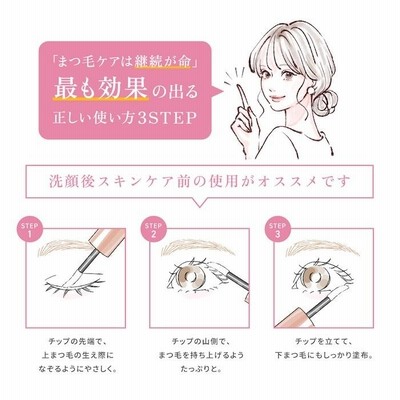 「まつ毛ケアは継続が命」
最も効果の出る
正しい使い方3STEP

洗顔後スキンケア前の使用がオススメです

STEP 1

チップの先端で、
上まつ毛の生え際に
なぞるようにやさしく。

STEP 2

チップの山側で、
まつ毛を持ち上げるよう
たっぷりと。

STEP 3

チップを立てて、
下まつ毛にもしっかり塗布。