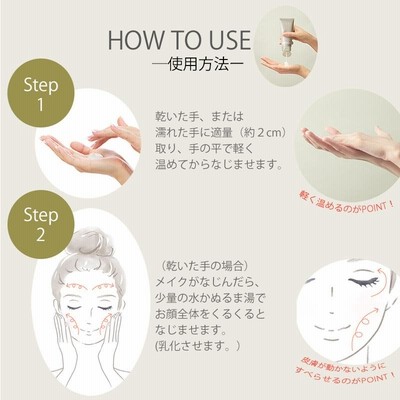 HOW TO USE
―使用方法―

Step 1

乾いた手、または濡れた手に適量（約２cm）取り、手の平で軽く温めてからなじませます。

軽く温めるのがPOINT！

Step 2

（乾いた手の場合）
メイクがなじんだら、少量の水かぬるま湯でお顔全体をくるくるとなじませます。
(乳化させます。）

皮膚が動かないようにすべらせるのがPOINT！