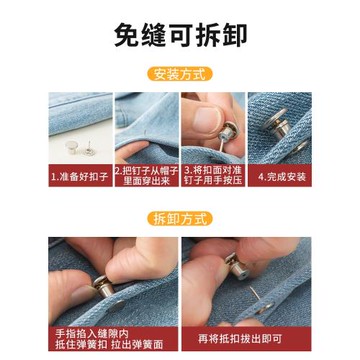 免缝可拆卸

安装方式

1.准备好扣子

2.把钉子从帽子里面穿出来

3.将扣面对准钉子用手按压

4.完成安装

拆卸方式

手指掐入缝隙内
抵住弹簧扣 拉出弹簧面

再将抵扣拔出即可