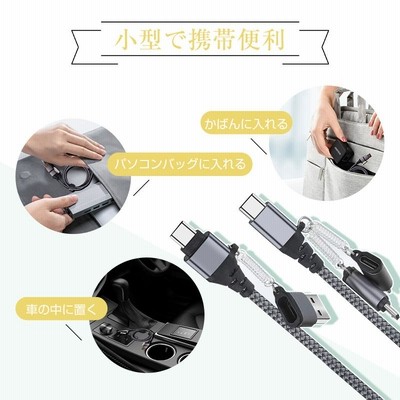 小型で携帯便利

かばんに入れる

パソコンバッグに入れる

車の中に置く