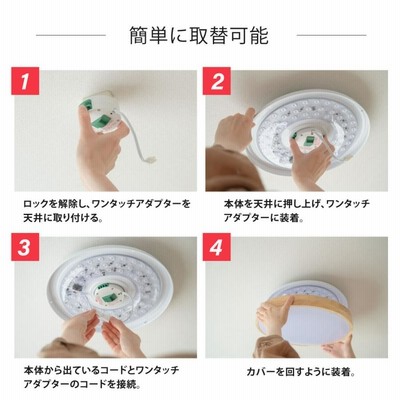 簡単に取替可能

1

ロックを解除し、ワンタッチアダプターを天井に取り付ける。

2

本体を天井に押し上げ、ワンタッチアダプターに装着。

3

本体から出ているコードとワンタッチアダプターのコードを接続。

4

カバーを回すように装着。