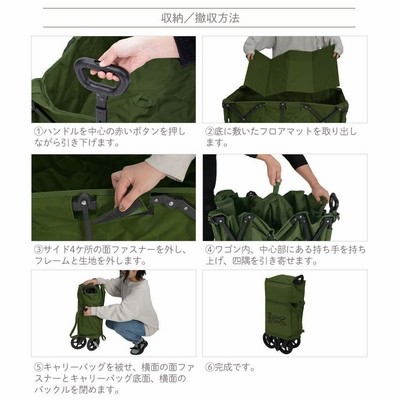 収納／撤収方法

①ハンドルを中心の赤いボタンを押しながら引き下げます。

②底に敷いたフロアマットを取り出します。

③サイド4ケ所の面ファスナーを外し、フレームと生地を外します。

④ワゴン内、中心部にある持ち手を持ち上げ、四隅を引き寄せます。

⑤キャリーバッグを被せ、横面の面ファスナーとキャリーバッグ底面、横面のバックルを閉めます。

⑥完成です。