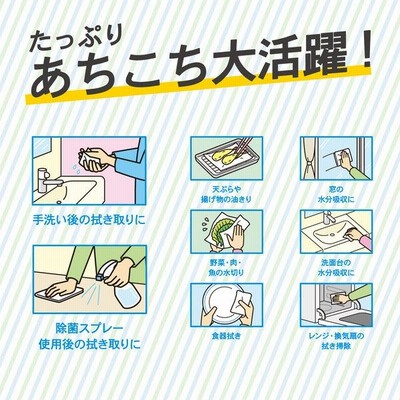 たっぷり
あちこち大活躍！

手洗い後の拭き取りに

除菌スプレー
使用後の拭き取りに

天ぷらや
揚げ物の油きり

野菜・肉・
魚の水切り

食器拭き

窓の
水分吸収に

洗面台の
水分吸収に

レンジ・換気扇の
拭き掃除