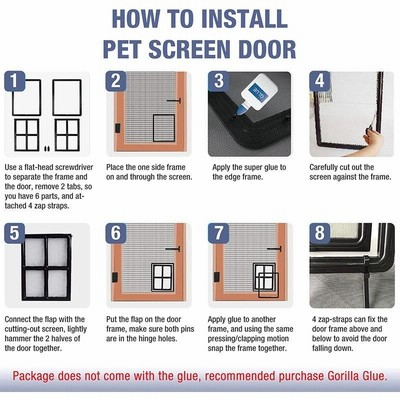 HOW TO INSTALL
PET SCREEN DOOR

1

Use a flat-head screwdriver to separate the frame and the door, remove 2 tabs, so you have 6 parts, and attached 4 zap straps.

2

Place the one side frame on and through the screen.

3

GLUE

Apply the super glue to the edge frame.

4

Carefully cut out the screen against the frame.

5

Connect the flap with the cutting-out screen, lightly hammer the 2 halves of the door together.

6

Put the flap on the door frame, make sure both pins are in the hinge holes.

7

Apply glue to another frame, and using the same pressing/clapping motion snap the frame together.

8

4 zap-straps can fix the door frame above and below to avoid the door falling down.

Package does not come with the glue, recommended purchase Gorilla Glue.