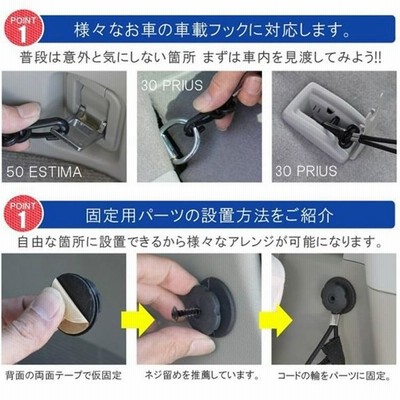 POINT 1
様々なお車の車載フックに対応します。
普段は意外と気にしない箇所 まずは車内を見渡してみよう!!

50 ESTIMA

30 PRIUS

30 PRIUS

POINT 1
固定用パーツの設置方法をご紹介
自由な箇所に設置できるから様々なアレンジが可能になります。

背面の両面テープで仮固定

ネジ留めを推薦しています。

コードの輪をパーツに固定。