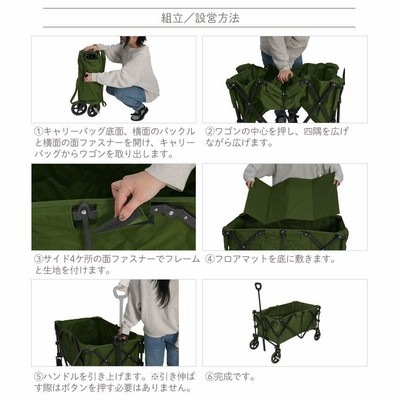 組立／設営方法

①キャリーバッグ底面、横面のバックルと横面の面ファスナーを開け、キャリーバッグからワゴンを取り出します。

②ワゴンの中心を押し、四隅を広げながら広げます。

③サイド4ケ所の面ファスナーでフレームと生地を付けます。

④フロアマットを底に敷きます。

⑤ハンドルを引き上げます。※引き伸ばす際はボタンを押す必要はありません。

⑥完成です。