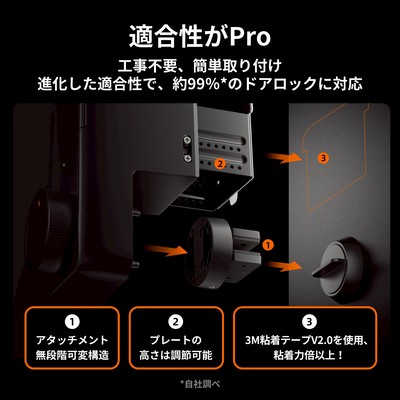 適合性がPro

工事不要、簡単取り付け
進化した適合性で、約99%*のドアロックに対応

2

3

1

1
アタッチメント
無段階可変構造

2
プレートの
高さは調節可能

3
3M粘着テープV2.0を使用、
粘着力倍以上！

*自社調べ