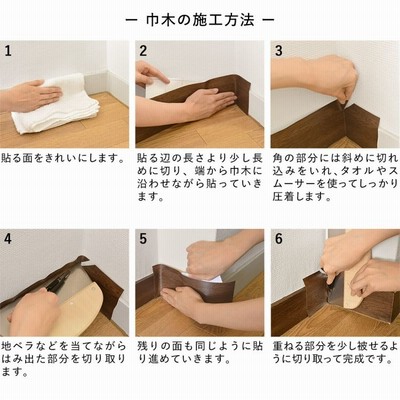 ー 巾木の施工方法 ー

1

貼る面をきれいにします。

2

貼る辺の長さより少し長めに切り、端から巾木に沿わせながら貼っていきます。

3

角の部分には斜めに切れ込みをいれ、タオルやスムーサーを使ってしっかり圧着します。

4

地ベラなどを当てながらはみ出た部分を切り取ります。

5

残りの面も同じように貼り進めていきます。

6

重ねる部分を少し被せるように切り取って完成です。