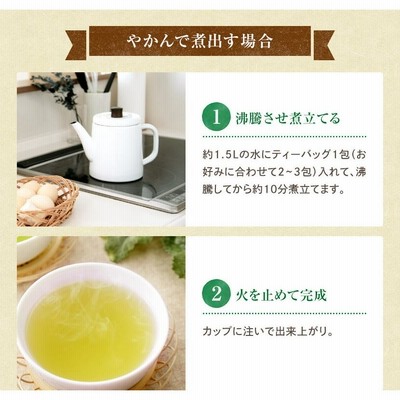 やかんで煮出す場合

1 沸騰させ煮立てる

約1.5Lの水にティーバッグ1包（お好みに合わせて2~3包）入れて、沸騰してから約10分煮立てます。

2 火を止めて完成

カップに注いで出来上がり。