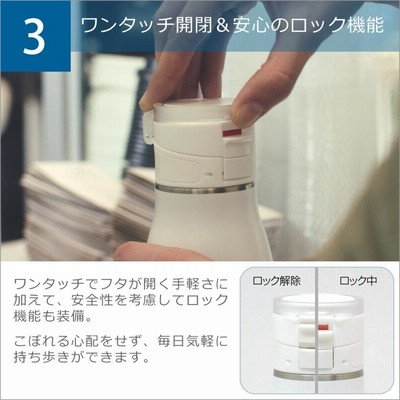 3

ワンタッチ開閉＆安心のロック機能

ワンタッチでフタが開く手軽さに加えて、安全性を考慮してロック機能も装備。

こぼれる心配をせず、毎日気軽に持ち歩きができます。

ロック解除

ロック中