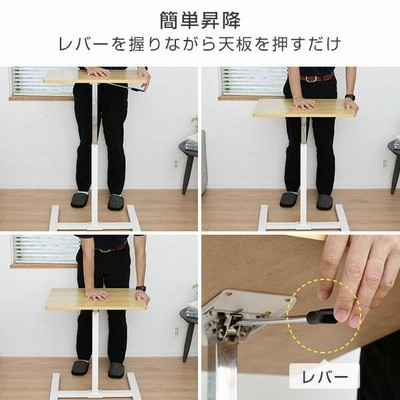 簡単昇降
レバーを握りながら天板を押すだけ

レバー