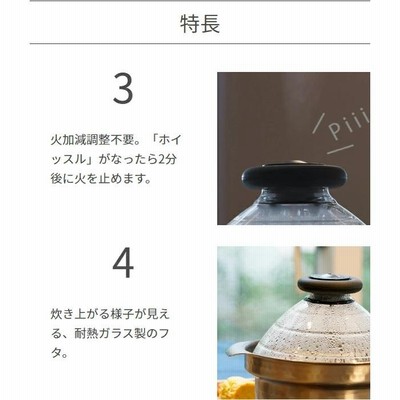 特長

3

火加減調整不要。「ホイッスル」がなったら2分後に火を止めます。

Piii

4

炊き上がる様子が見える、耐熱ガラス製のフタ。