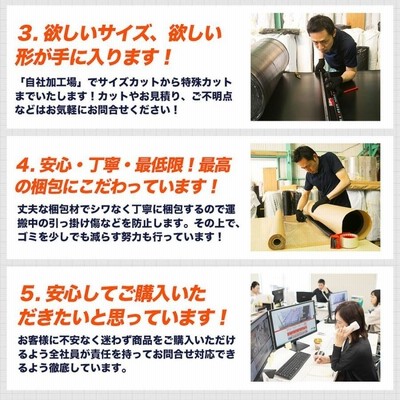 3. 欲しいサイズ、欲しい形が手に入ります！

「自社加工場」でサイズカットから特殊カットまでいたします！カットやお見積り、ご不明点などはお気軽にお問合せください！

4. 安心・丁寧・最低限！最高の梱包にこだわっています！

丈夫な梱包材でシワなく丁寧に梱包するので運搬中の引っ掛け傷などを防止します。その上で、ゴミを少しでも減らす努力も行っています！

5. 安心してご購入いただきたいと思っています！

お客様に不安なく迷わず商品をご購入いただけるよう全社員が責任を持ってお問合せ対応できるよう徹底しています。