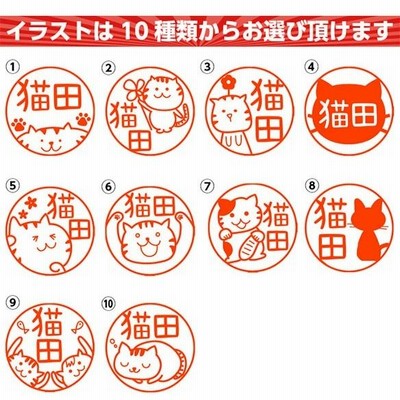 イラストは 10 種類からお選び頂けます

①
猫田

②
猫田

③
猫田

④
猫田

⑤
猫田

⑥
猫田

⑦
猫田

⑧
猫田

⑨
猫田

⑩
猫田