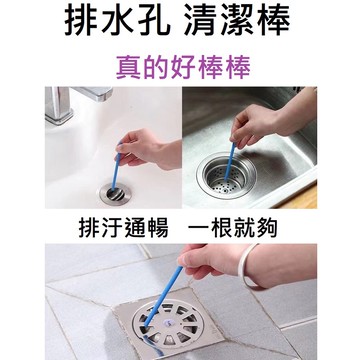 排水孔 清潔棒

真的好棒棒

排汙通暢　一根就夠